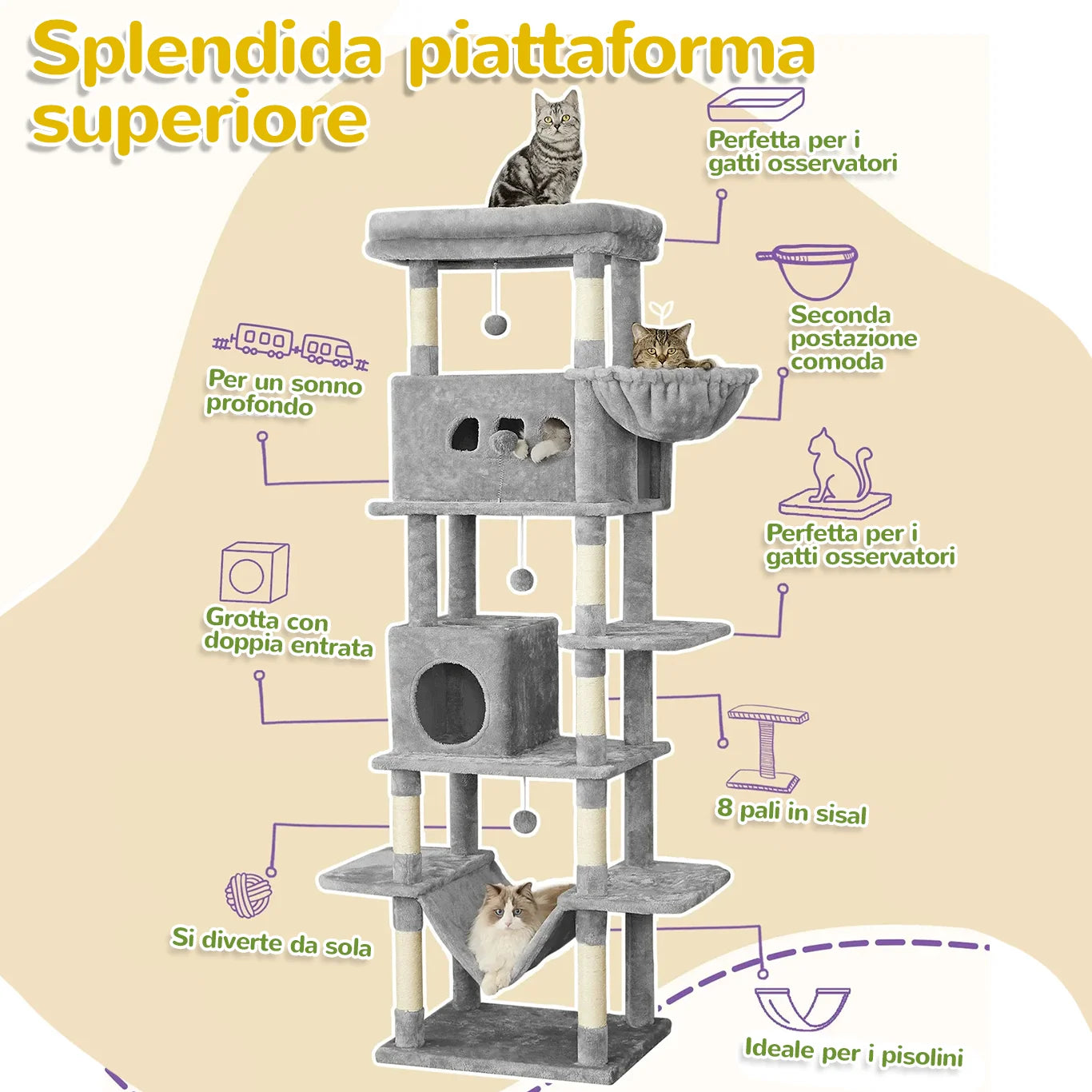 Splendida piattaforma superiore

Perfetta per i gatti osservatori

Seconda postazione comoda

Per un sonno profondo

Perfetta per i gatti osservatori

Grotta con doppia entrata

8 pali in sisal

Si diverte da sola

Ideale per i pisolini