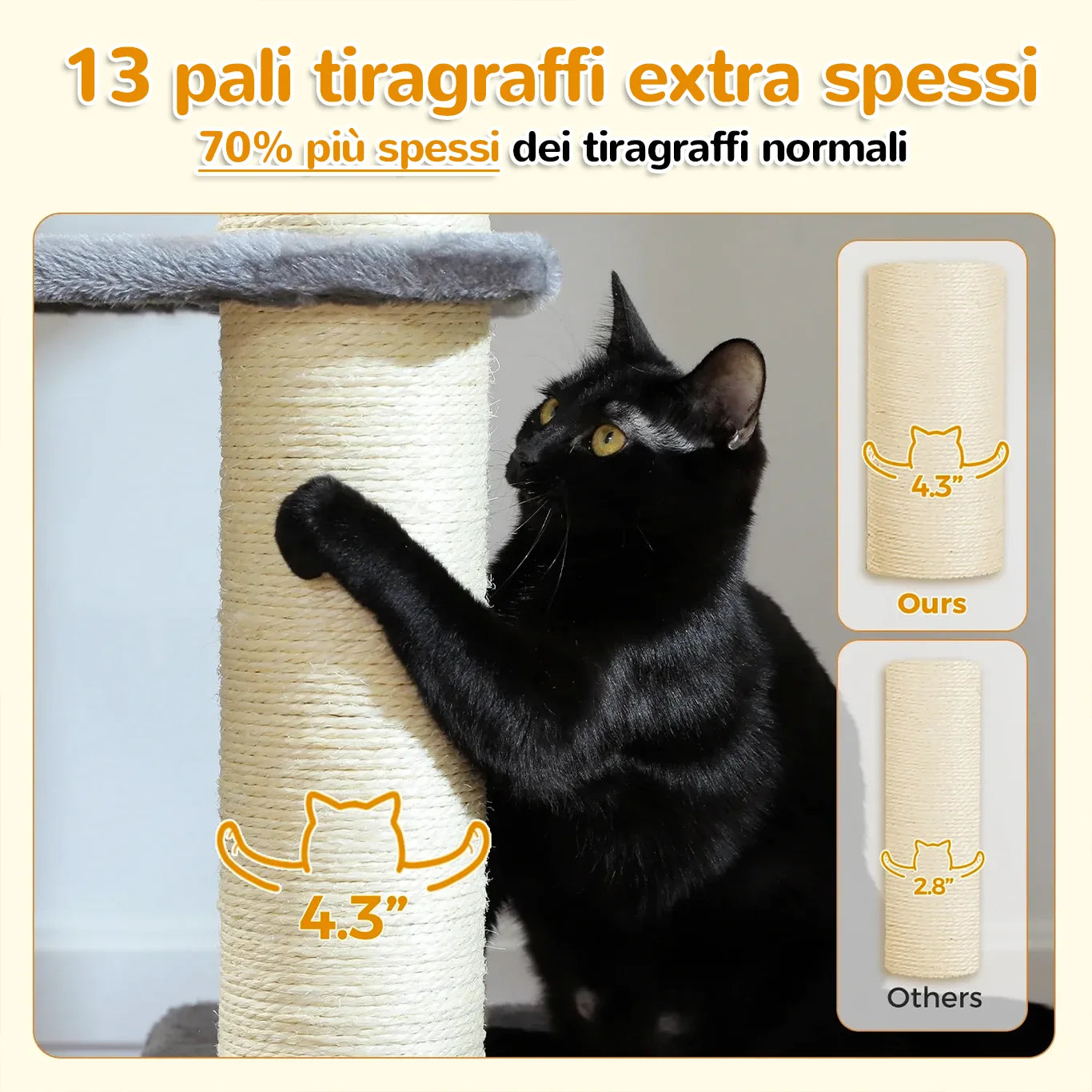 13 pali tiragraffi extra spessi

70% più spessi dei tiragraffi normali

4.3”

4.3”

Ours

2.8”

Others