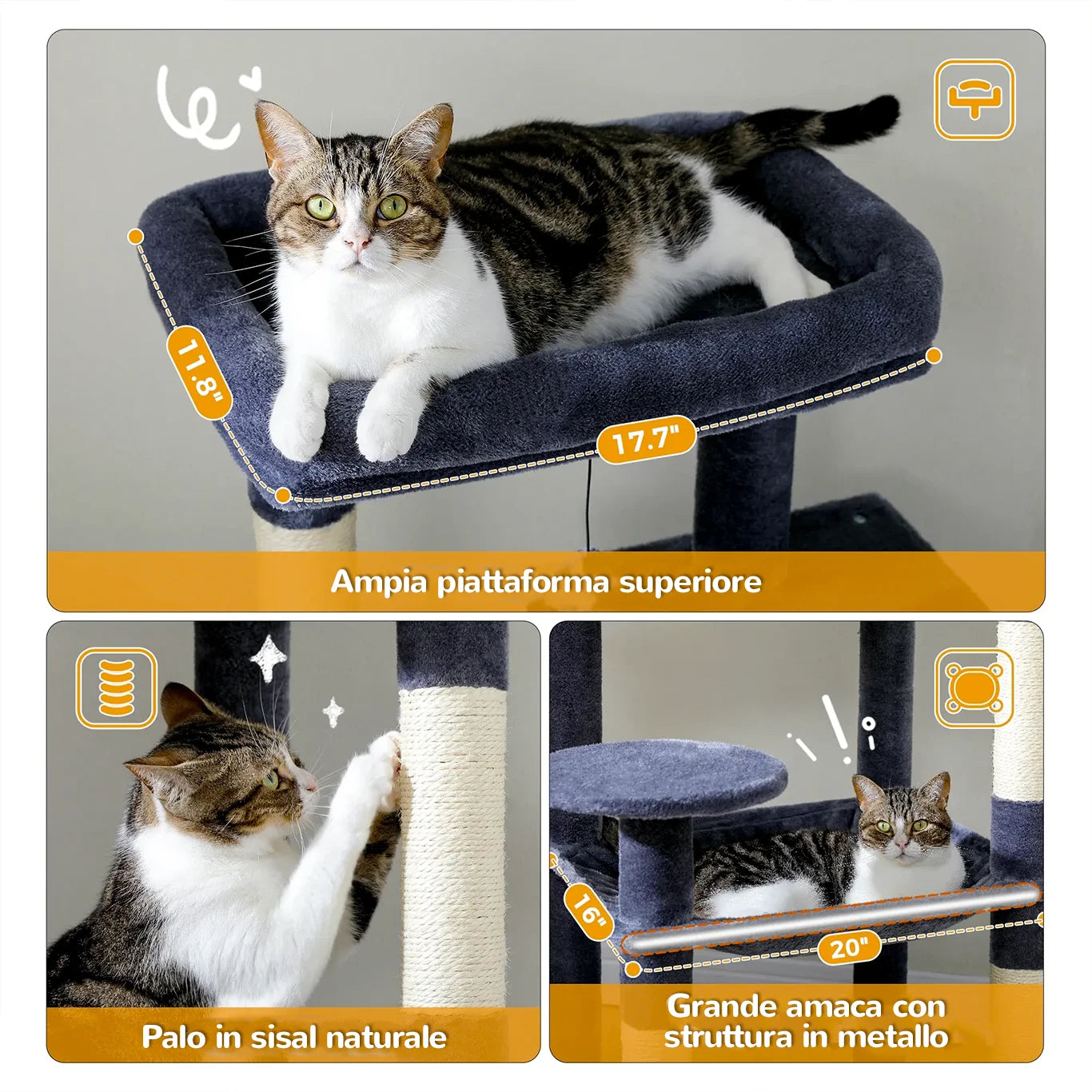 11.8"

17.7"

Ampia piattaforma superiore

Palo in sisal naturale

16"

20"

Grande amaca con struttura in metallo