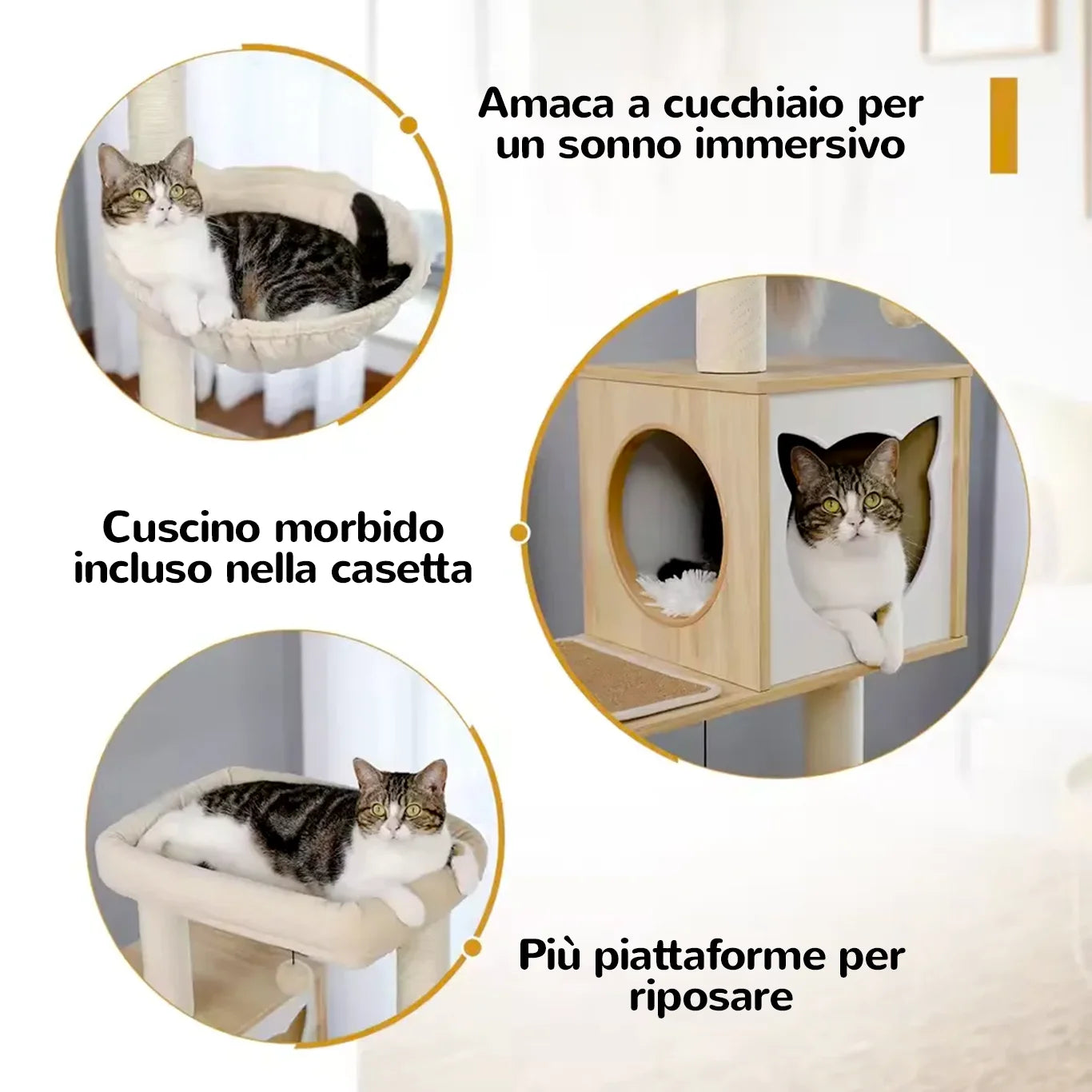 Amaca a cucchiaio per un sonno immersivo

Cuscino morbido incluso nella casetta

Più piattaforme per riposare