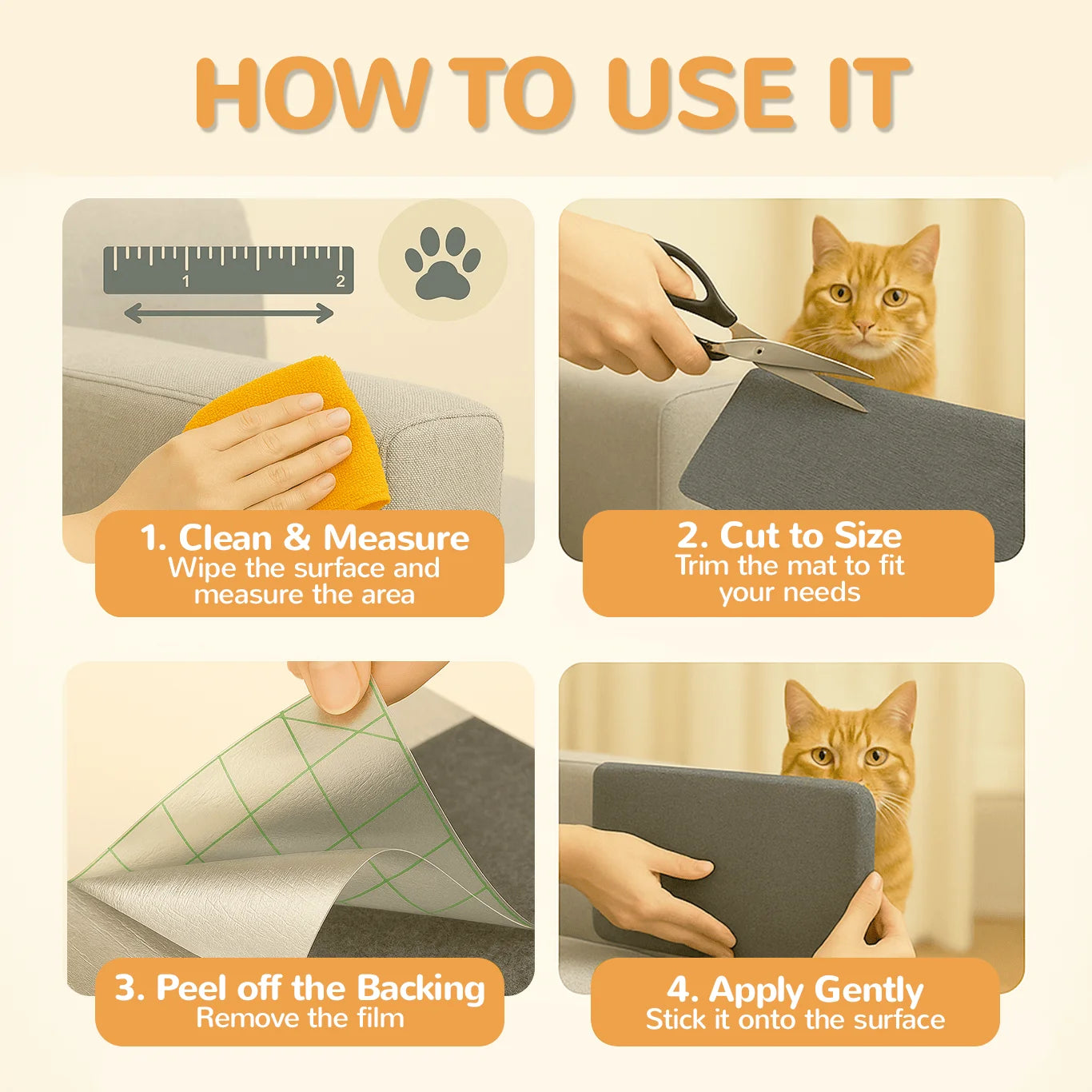 HOW TO USE IT

1 2

1. Clean & Measure
Wipe the surface and measure the area

2. Cut to Size
Trim the mat to fit your needs

3. Peel off the Backing
Remove the film

4. Apply Gently
Stick it onto the surface